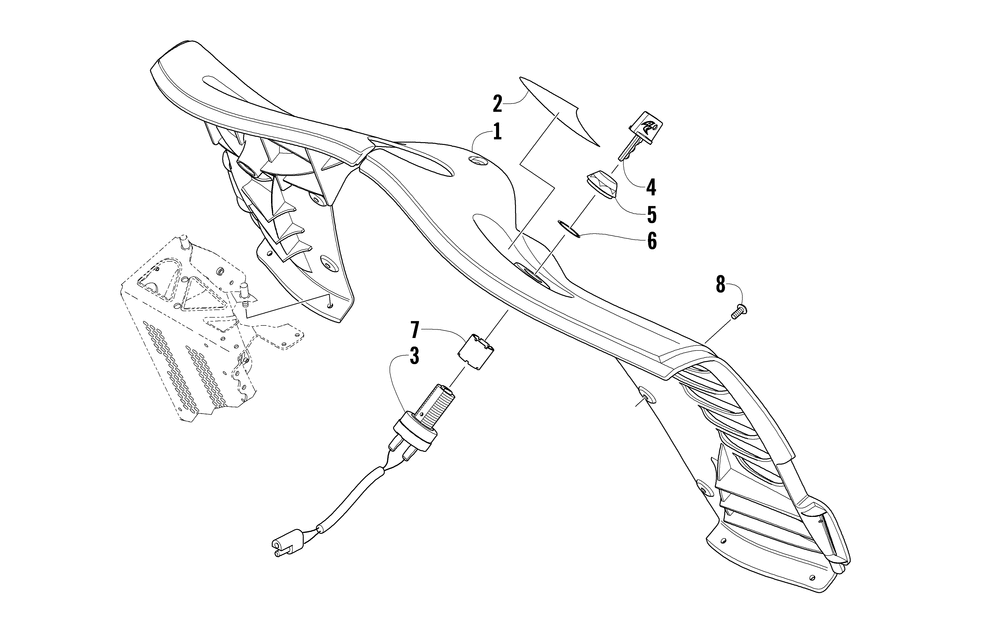 2
1
4
5
6
8
7
3